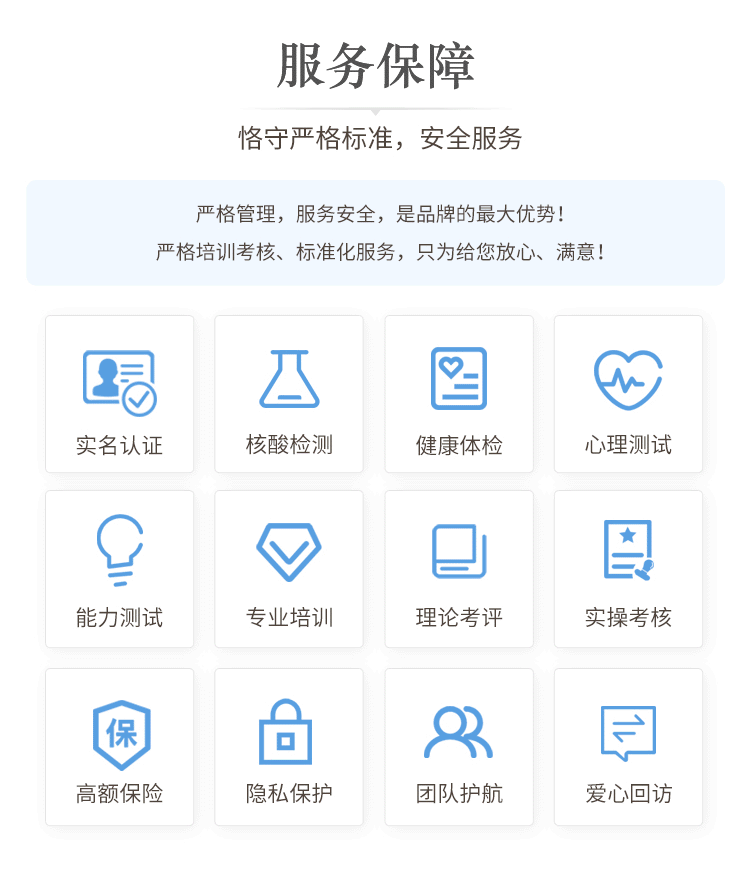 服务保障

恪守严格标准，安全服务

严格管理，服务安全，是品牌的最大优势！

严格培训考核、标准化服务，只为给您放心、满意！

实名认证

核酸检测

健康体检

心理测试

能力测试

专业培训

理论考评

实操考核

保

高额保险

隐私保护

团队护航

爱心回访